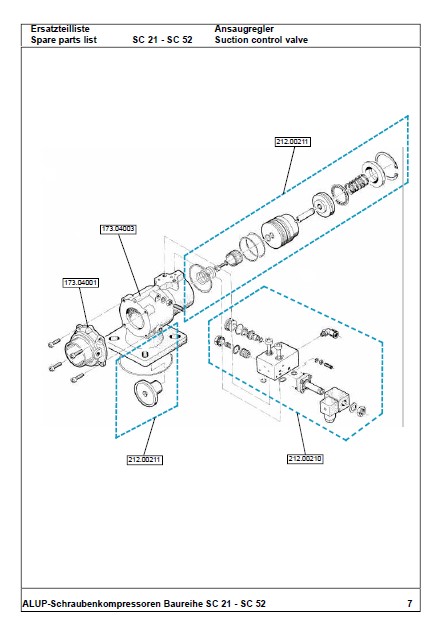 Ersatzteilliste
Spare parts list SC 21 - SC 52
Ansaugregler
Suction control valve

212.00211

173.04003

173.04001

212.00211

212.00210

ALUP-Schraubenkompressoren Baureihe SC 21 - SC 52 7