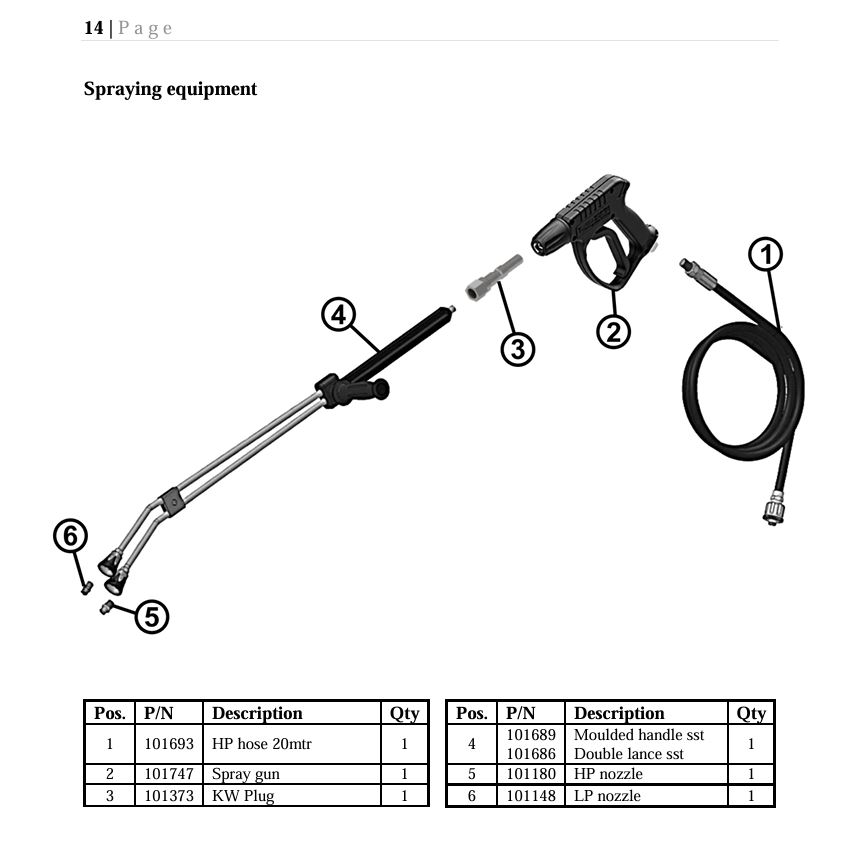 14 | Page

Spraying equipment

4

3

2

1

6

5

| Pos. | P/N | Description | Qty |
|---|---|---|---|
| 1 | 101693 | HP hose 20mtr | 1 |
| 2 | 101747 | Spray gun | 1 |
| 3 | 101373 | KW Plug | 1 |

| Pos. | P/N | Description | Qty |
|---|---|---|---|
| 4 | 101689 101686 | Moulded handle sst Double lance sst | 1 |
| 5 | 101180 | HP nozzle | 1 |
| 6 | 101148 | LP nozzle | 1 |